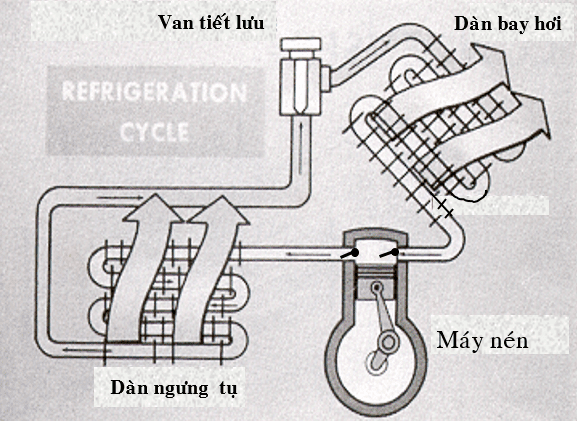 Van tiết lưu

Dàn bay hơi

REFRIGERATION CYCLE

Máy nén

Dàn ngưng tụ